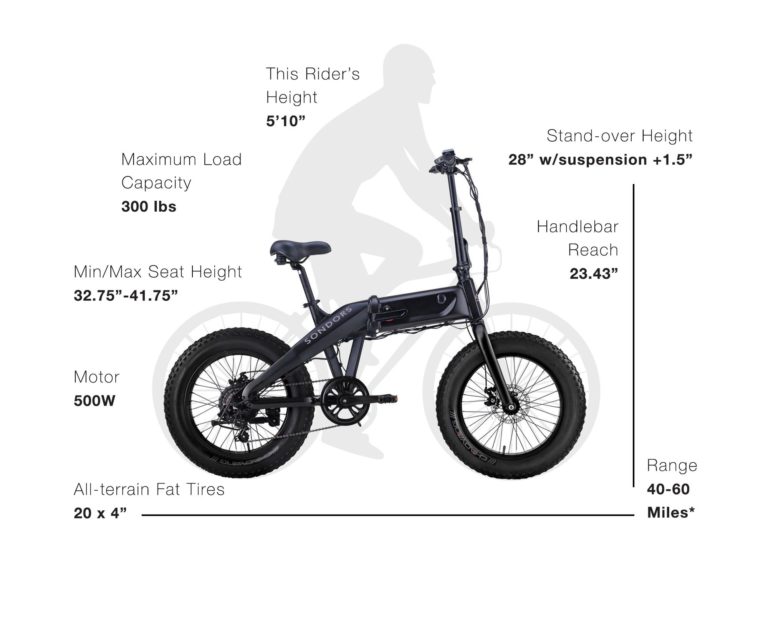 This Rider's Height
5'10"

Stand-over Height
28" w/suspension +1.5"

Maximum Load Capacity
300 lbs

Handlebar Reach
23.43"

Min/Max Seat Height
32.75"-41.75"

SONDORS

Motor
500W

Range
40-60
Miles*

All-terrain Fat Tires
20 x 4"